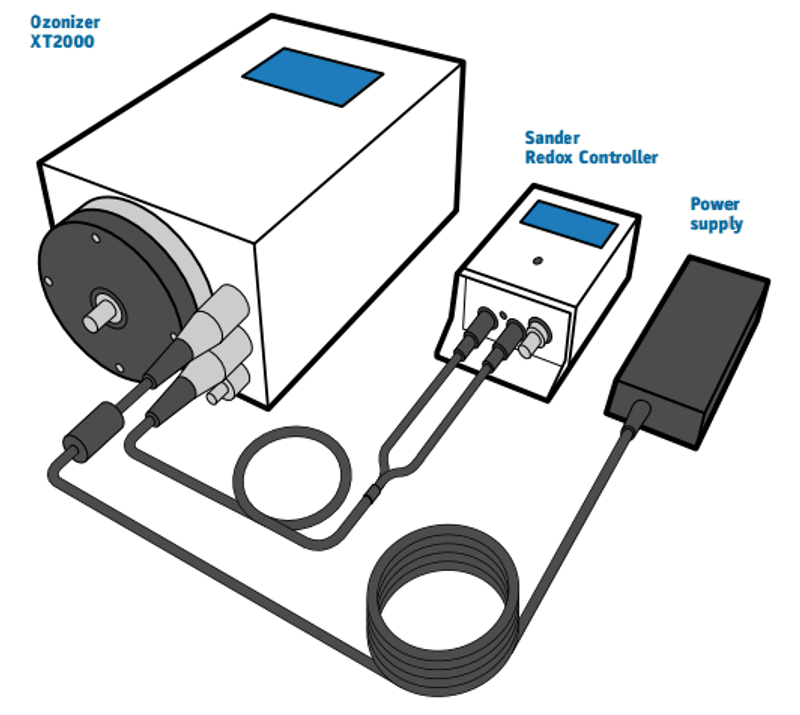 Ozonizer
XT2000

Sander
Redox Controller

Power
supply